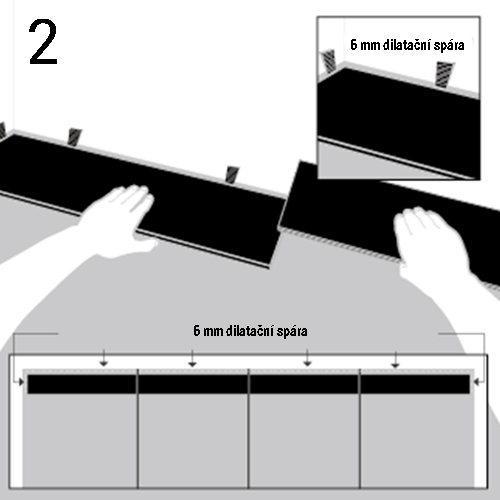 2

6 mm dilatační spára

6 mm dilatační spára